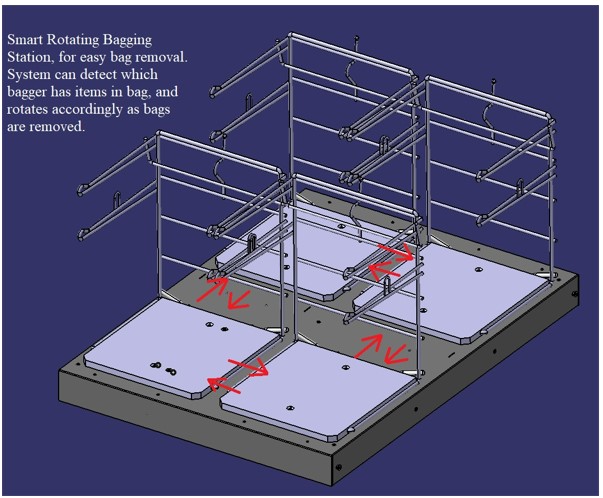 Smart Rotating Bagging Station, for easy bag removal. System can detect which bagger has items in bag, and rotates accordingly as bags are removed.