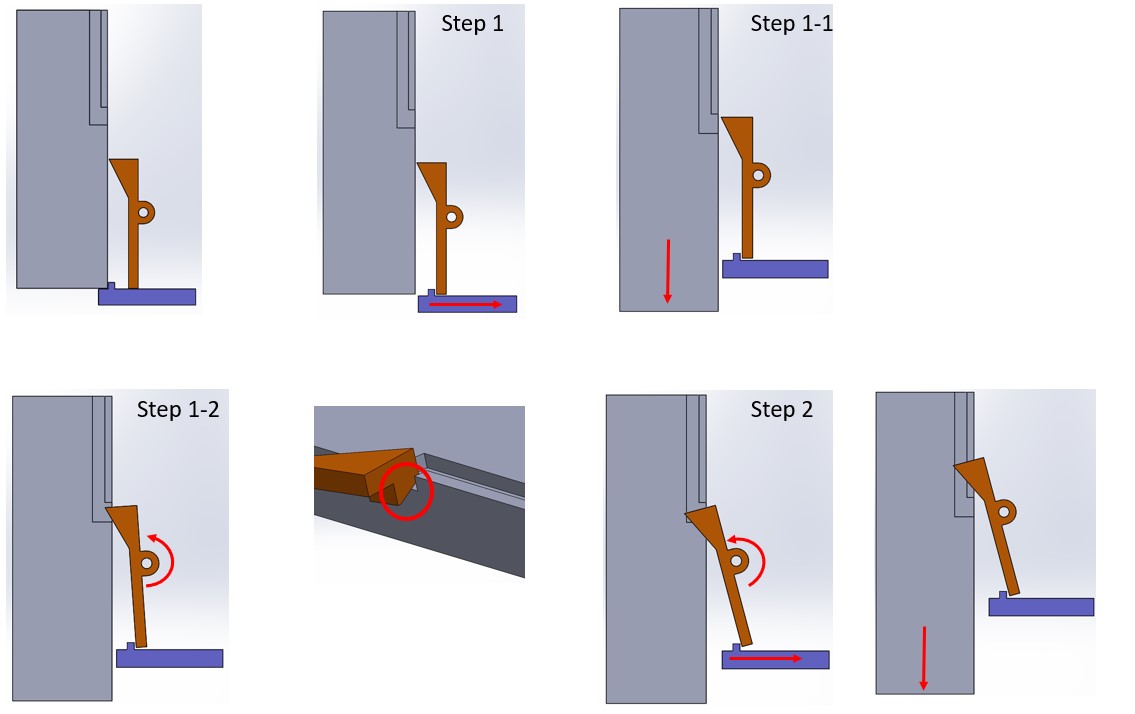 Step 1

Step 1-1

Step 1-2

Step 2